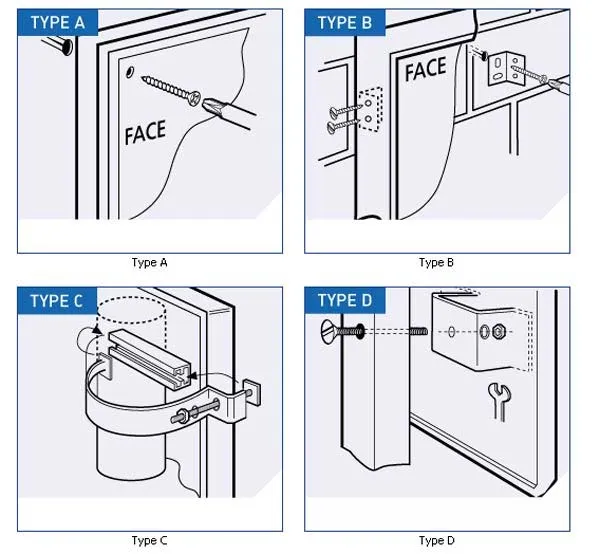 TYPE A

FACE

Type A

TYPE B

FACE

Type B

TYPE C

Type C

TYPE D

Type D